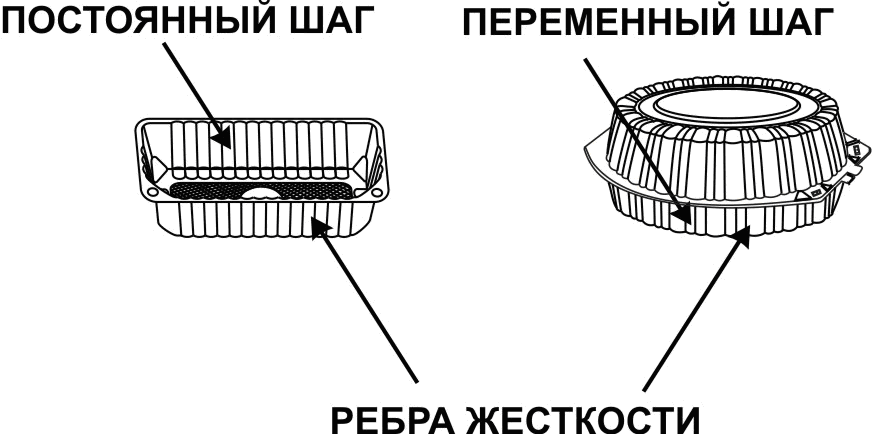 ПОСТОЯННЫЙ ШАГ

ПЕРЕМЕННЫЙ ШАГ

РЕБРА ЖЕСТКОСТИ